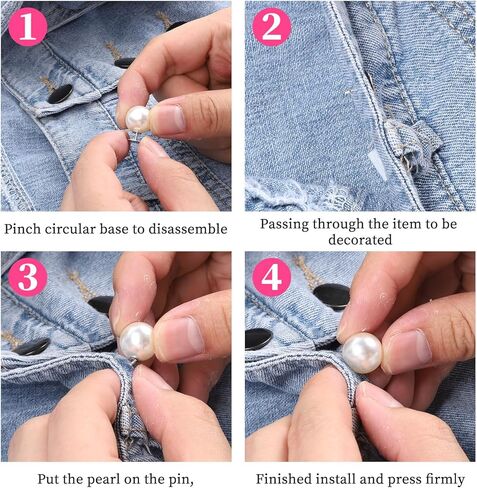 1

Pinch circular base to disassemble

2

Passing through the item to be decorated

3

Put the pearl on the pin,

4

Finished install and press firmly