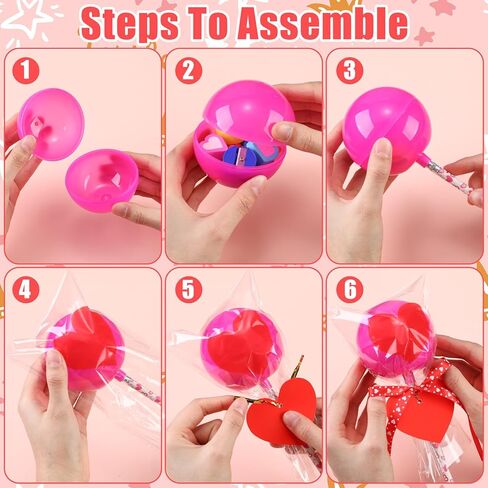 Steps To Assemble

1

2

3

4

5

6