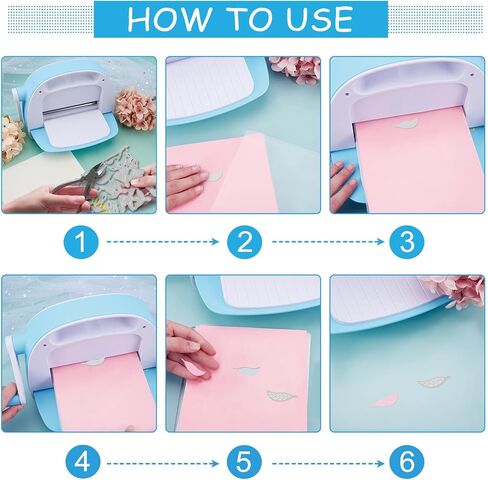 HOW TO USE

1

2

3

4

5

6