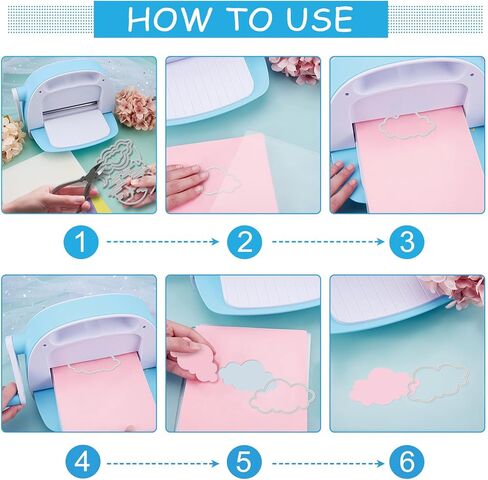 HOW TO USE

1

2

3

4

5

6