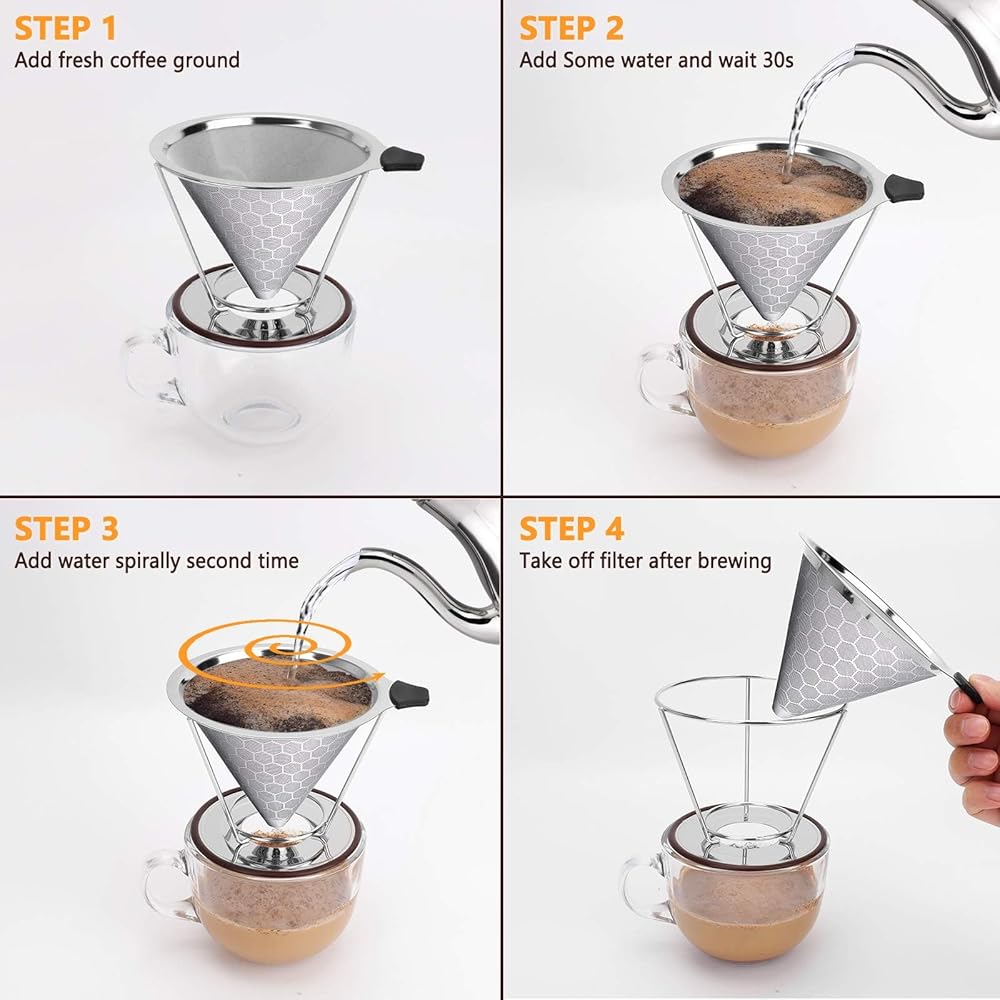 STEP 1
Add fresh coffee ground

STEP 2
Add Some water and wait 30s

STEP 3
Add water spirally second time

STEP 4
Take off filter after brewing