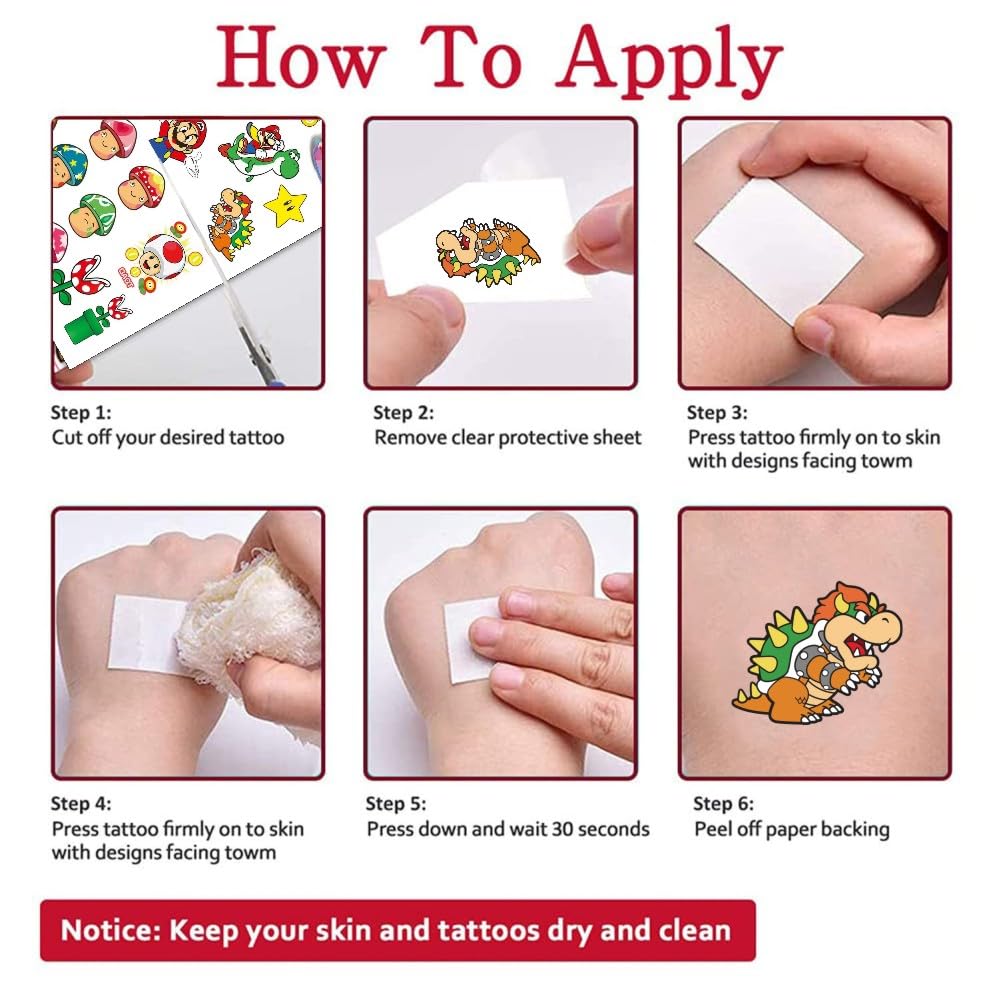 How To Apply

Step 1:
Cut off your desired tattoo

Step 2:
Remove clear protective sheet

Step 3:
Press tattoo firmly on to skin with designs facing towm

Step 4:
Press tattoo firmly on to skin with designs facing towm

Step 5:
Press down and wait 30 seconds

Step 6:
Peel off paper backing

Notice: Keep your skin and tattoos dry and clean