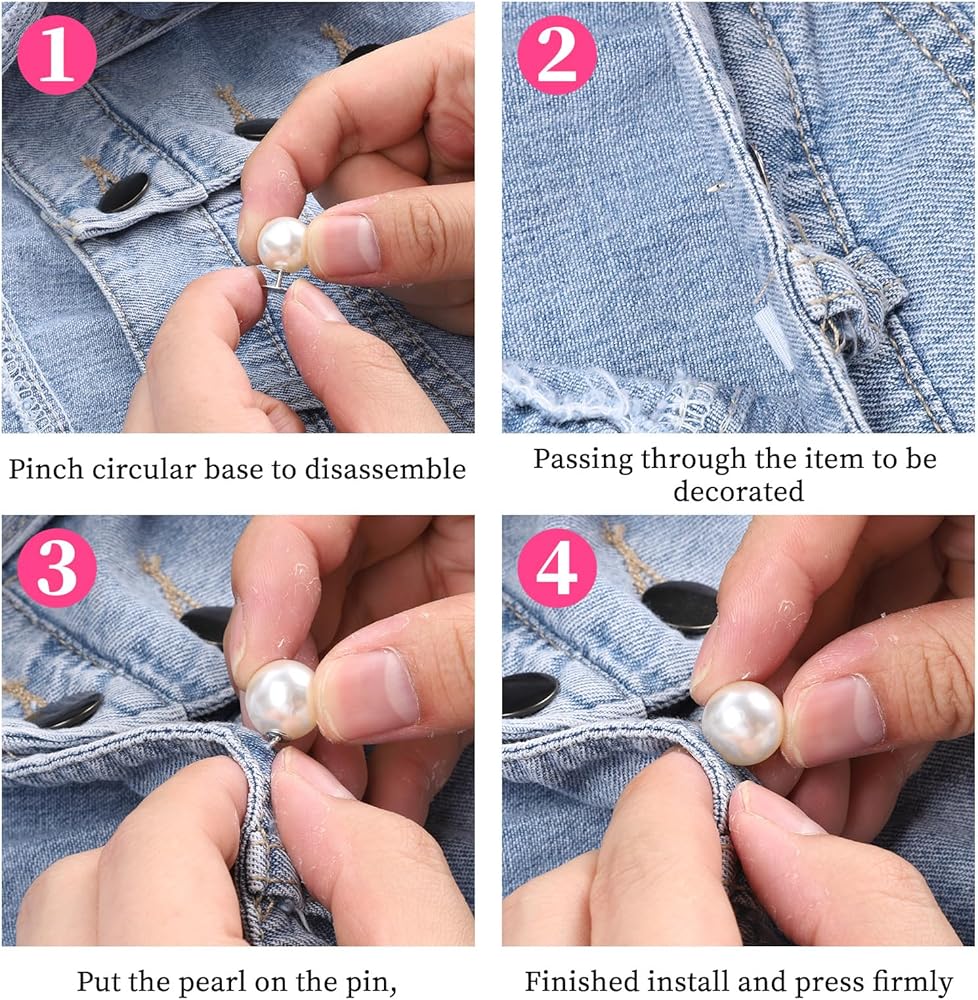 1

Pinch circular base to disassemble

2

Passing through the item to be decorated

3

Put the pearl on the pin,

4

Finished install and press firmly