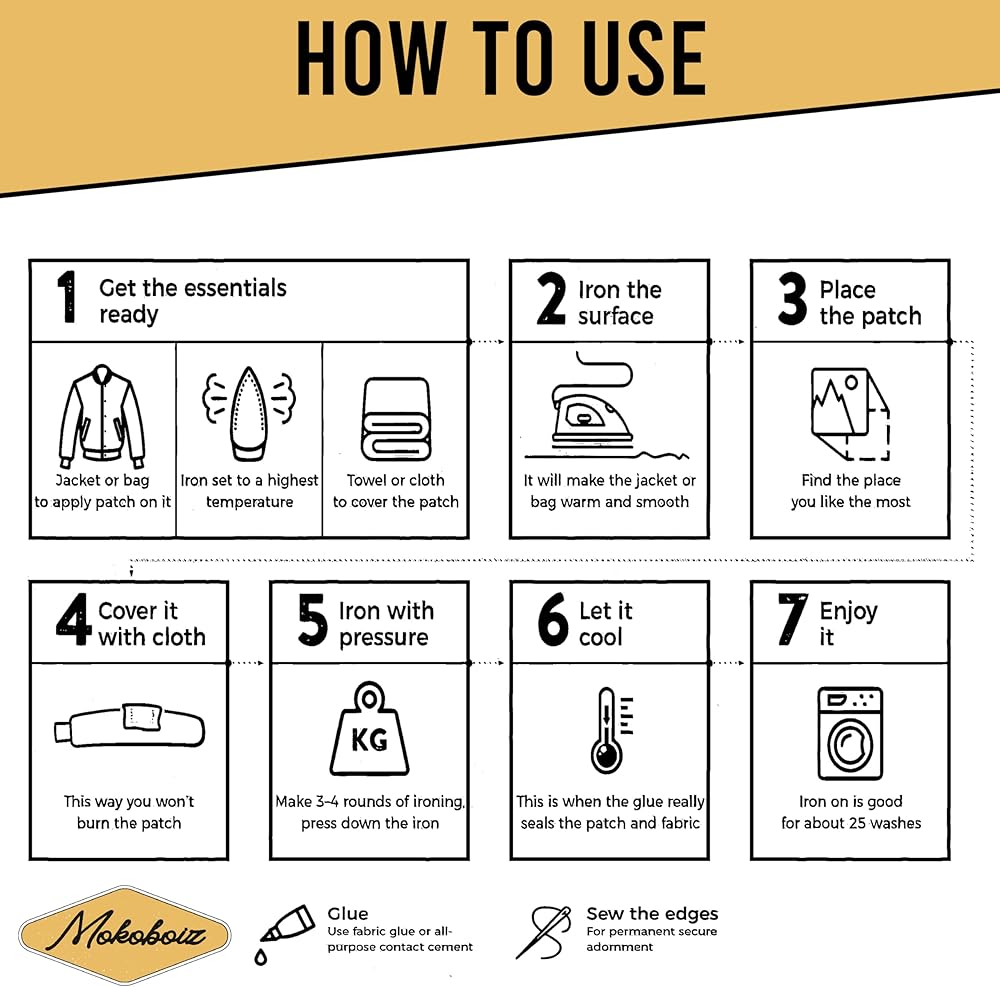 HOW TO USE

1 Get the essentials ready

Jacket or bag to apply patch on it

Iron set to a highest temperature

Towel or cloth to cover the patch

2 Iron the surface

It will make the jacket or bag warm and smooth

3 Place the patch

Find the place you like the most

4 Cover it with cloth

This way you won't burn the patch

5 Iron with pressure

KG

Make 3-4 rounds of ironing, press down the iron

6 Let it cool

This is when the glue really seals the patch and fabric

7 Enjoy it

Iron on is good for about 25 washes

Mokoboiz

Glue
Use fabric glue or all-purpose contact cement

Sew the edges
For permanent secure adornment