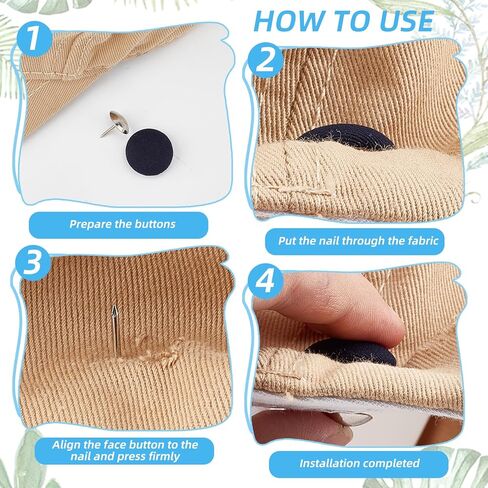 HOW TO USE

1

Prepare the buttons

2

Put the nail through the fabric

3

Align the face button to the nail and press firmly

4

Installation completed