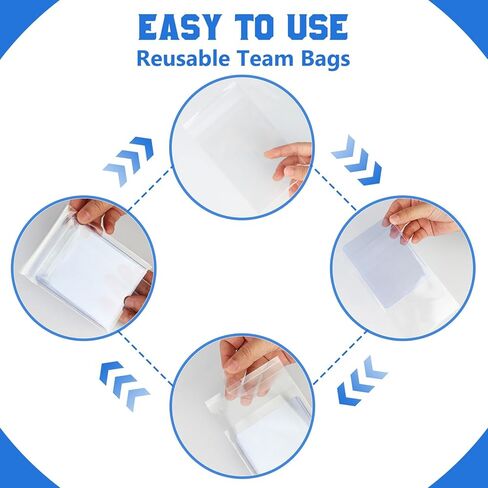 EASY TO USE
Reusable Team Bags