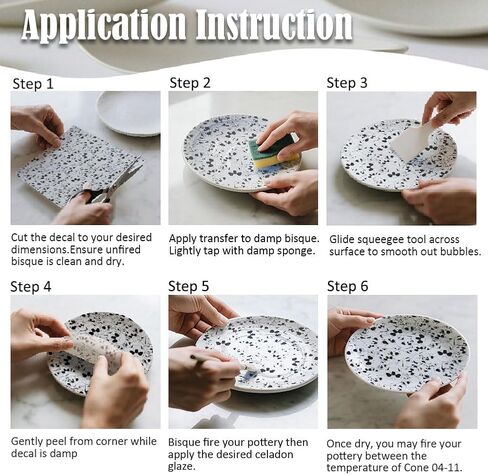 Application Instruction

Step 1

Cut the decal to your desired dimensions.Ensure unfired bisque is clean and dry.

Step 2

Apply transfer to damp bisque. Lightly tap with damp sponge.

Step 3

Glide squeegee tool across surface to smooth out bubbles.

Step 4

Gently peel from corner while decal is damp

Step 5

Bisque fire your pottery then apply the desired celadon glaze.

Step 6

Once dry, you may fire your pottery between the temperature of Cone 04-11.