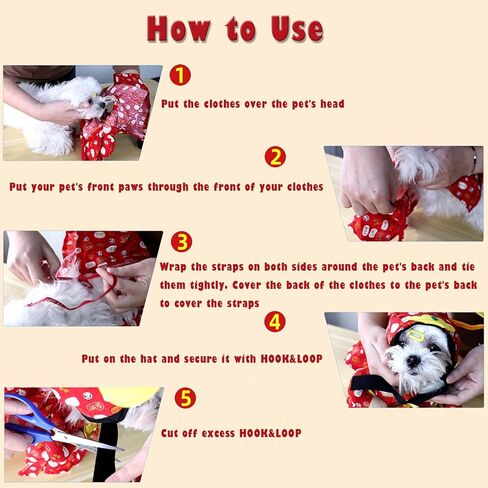 How to Use

1

Put the clothes over the pet's head

2

Put your pet's front paws through the front of your clothes

3

Wrap the straps on both sides around the pet's back and tie them tightly. Cover the back of the clothes to the pet's back to cover the straps

4

Put on the hat and secure it with HOOK&LOOP

5

Cut off excess HOOK&LOOP