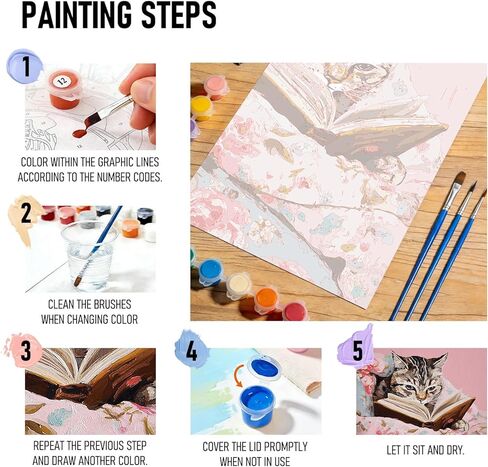 PAINTING STEPS

1

12

COLOR WITHIN THE GRAPHIC LINES ACCORDING TO THE NUMBER CODES.

2

CLEAN THE BRUSHES WHEN CHANGING COLOR

3

REPEAT THE PREVIOUS STEP AND DRAW ANOTHER COLOR.

4

COVER THE LID PROMPTLY WHEN NOT IN USE

5

LET IT SIT AND DRY.