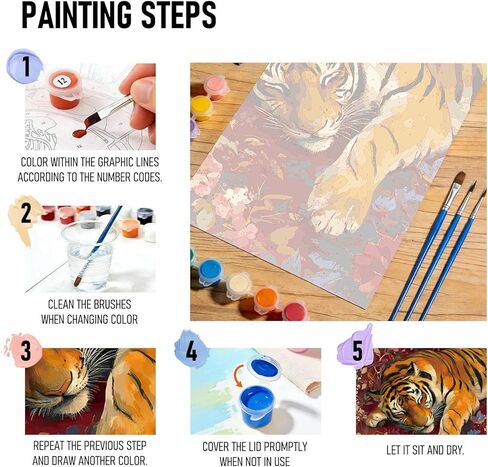 PAINTING STEPS

1

12

COLOR WITHIN THE GRAPHIC LINES ACCORDING TO THE NUMBER CODES.

2

CLEAN THE BRUSHES WHEN CHANGING COLOR

3

REPEAT THE PREVIOUS STEP AND DRAW ANOTHER COLOR.

4

COVER THE LID PROMPTLY WHEN NOT IN USE

5

LET IT SIT AND DRY.