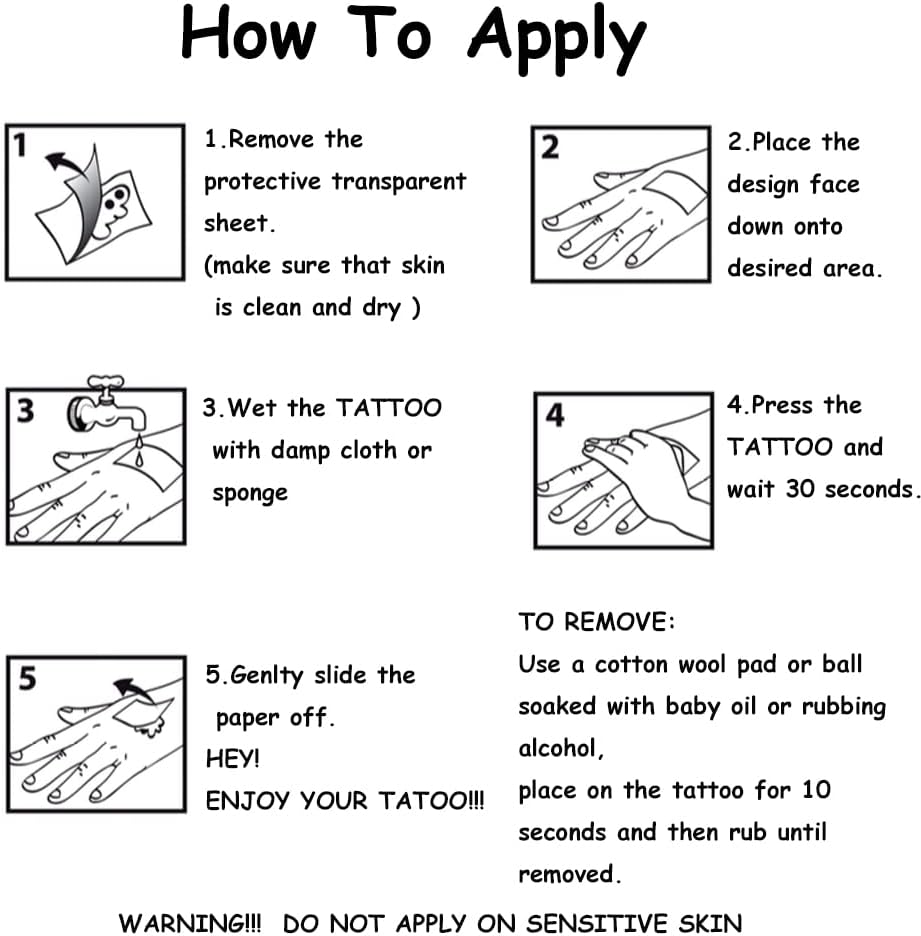 How To Apply

1

1.Remove the protective transparent sheet.
(make sure that skin is clean and dry )

2

2.Place the design face down onto desired area.

3

3.Wet the TATTOO with damp cloth or sponge

4

4.Press the TATTOO and wait 30 seconds.

5

5.Genlty slide the paper off.
HEY!
ENJOY YOUR TATOO!!!

TO REMOVE:
Use a cotton wool pad or ball soaked with baby oil or rubbing alcohol,
place on the tattoo for 10 seconds and then rub until removed.

WARNING!!! DO NOT APPLY ON SENSITIVE SKIN