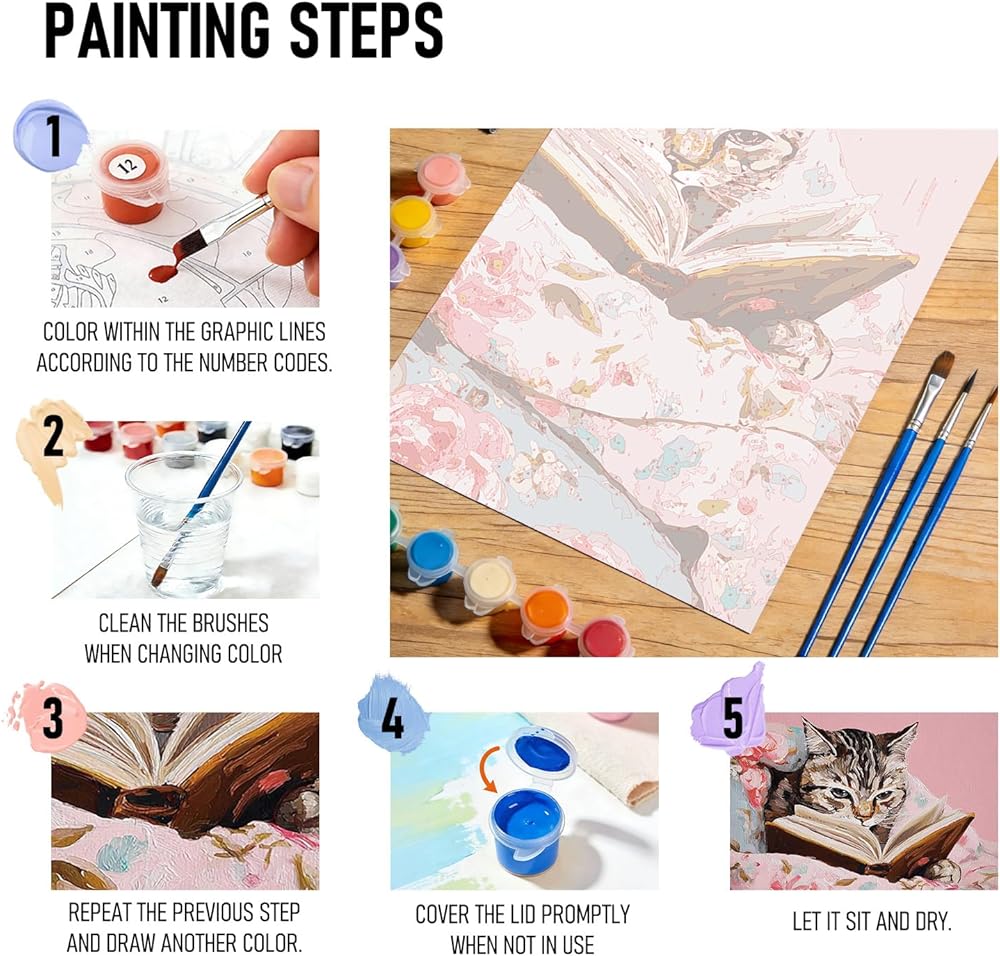 PAINTING STEPS

1

12

COLOR WITHIN THE GRAPHIC LINES ACCORDING TO THE NUMBER CODES.

2

CLEAN THE BRUSHES WHEN CHANGING COLOR

3

REPEAT THE PREVIOUS STEP AND DRAW ANOTHER COLOR.

4

COVER THE LID PROMPTLY WHEN NOT IN USE

5

LET IT SIT AND DRY.