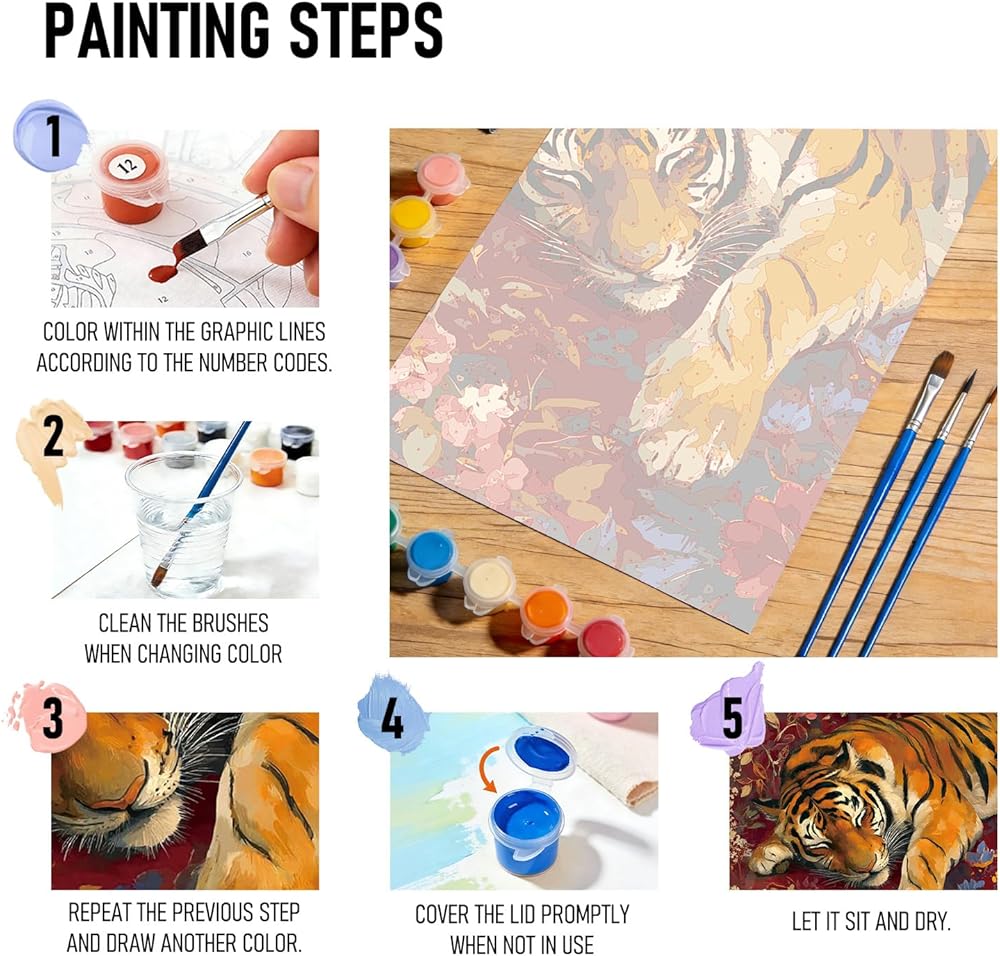 PAINTING STEPS

1

12

COLOR WITHIN THE GRAPHIC LINES ACCORDING TO THE NUMBER CODES.

2

CLEAN THE BRUSHES WHEN CHANGING COLOR

3

REPEAT THE PREVIOUS STEP AND DRAW ANOTHER COLOR.

4

COVER THE LID PROMPTLY WHEN NOT IN USE

5

LET IT SIT AND DRY.