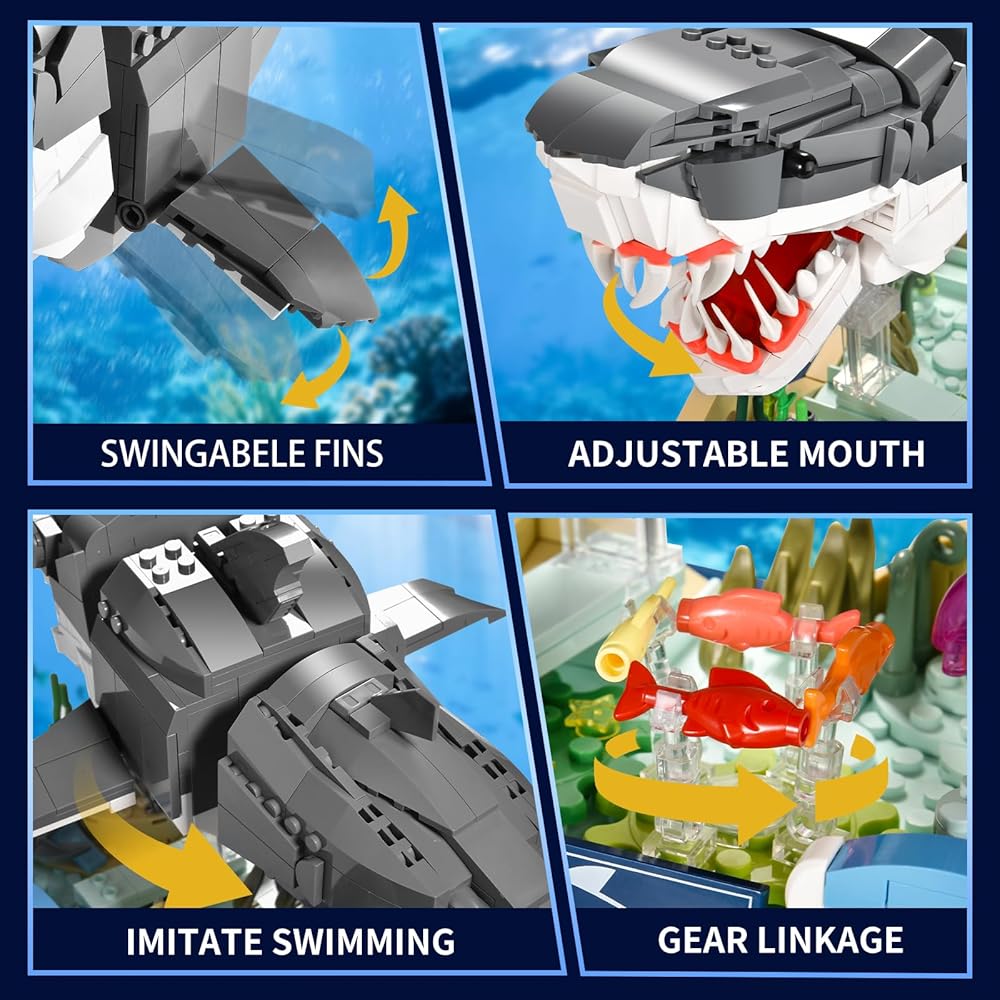 SWINGABELE FINS

ADJUSTABLE MOUTH

IMITATE SWIMMING

GEAR LINKAGE