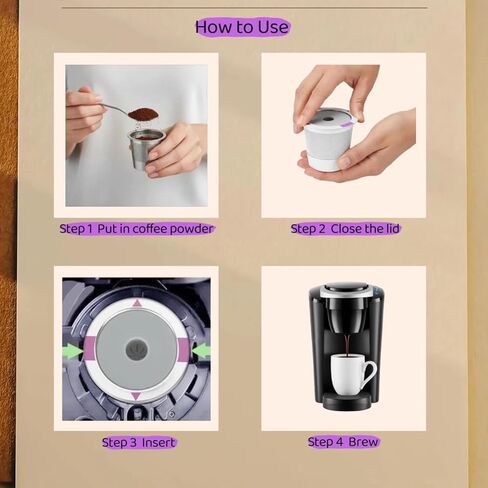 How to Use

Step 1 Put in coffee powder

Step 2 Close the lid

Step 3 Insert

Step 4 Brew