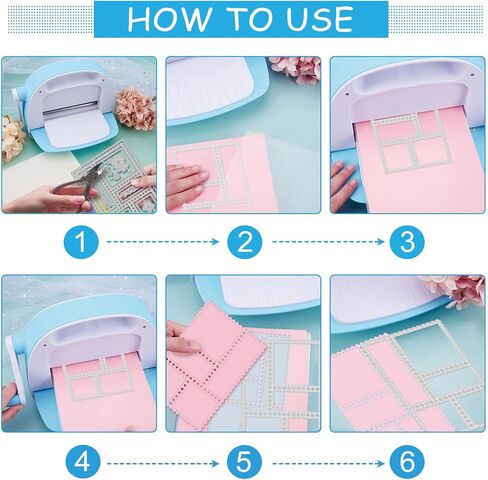 HOW TO USE

1

2

3

4

5

6