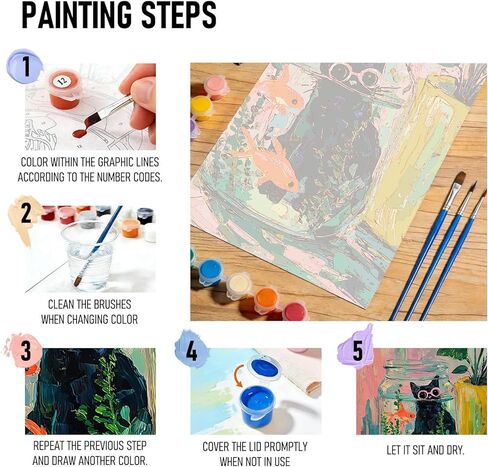 PAINTING STEPS

1

12

COLOR WITHIN THE GRAPHIC LINES ACCORDING TO THE NUMBER CODES.

2

CLEAN THE BRUSHES WHEN CHANGING COLOR

3

REPEAT THE PREVIOUS STEP AND DRAW ANOTHER COLOR.

4

COVER THE LID PROMPTLY WHEN NOT IN USE

5

LET IT SIT AND DRY.