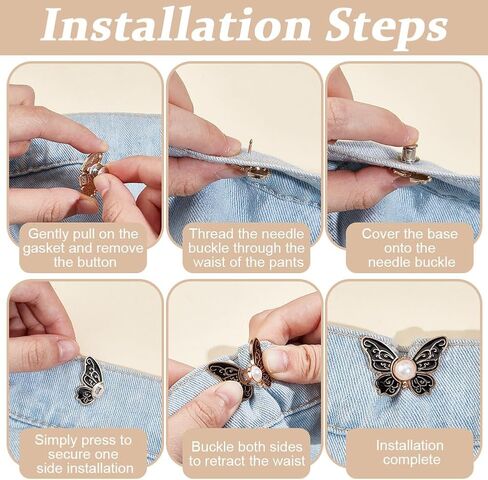 Installation Steps

Gently pull on the gasket and remove the button

Thread the needle buckle through the waist of the pants

Cover the base onto the needle buckle

Simply press to secure one side installation

Buckle both sides to retract the waist

Installation complete