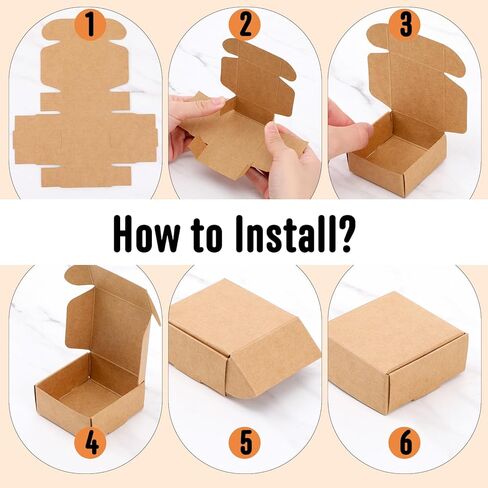 1 2 3

How to Install?

4 5 6