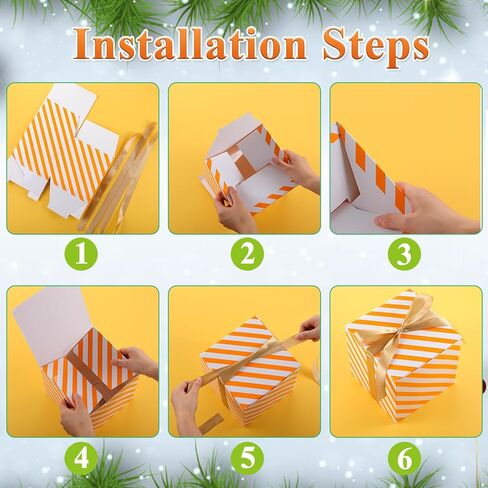 Installation Steps

1

2

3

4

5

6