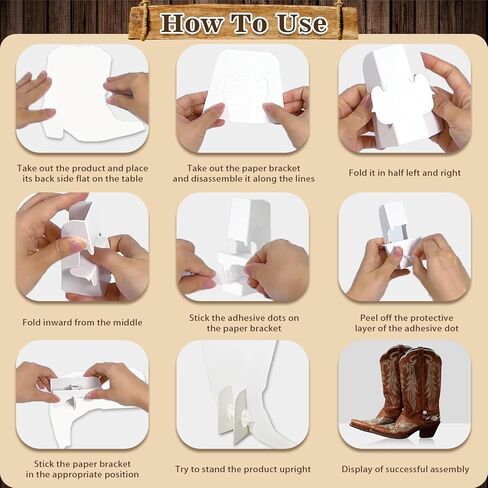 How To Use

Take out the product and place its back side flat on the table

Take out the paper bracket and disassemble it along the lines

Fold it in half left and right

Fold inward from the middle

Stick the adhesive dots on the paper bracket

Peel off the protective layer of the adhesive dot

Stick the paper bracket in the appropriate position

Try to stand the product upright

Display of successful assembly