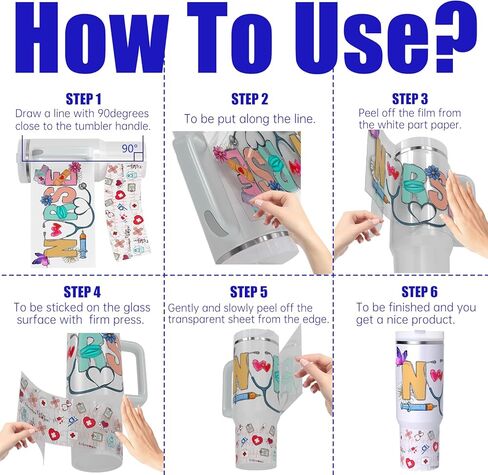 How To Use?

STEP 1
Draw a line with 90degrees close to the tumbler handle.

90°

STEP 2
To be put along the line.

STEP 3
Peel off the film from the white part paper.

STEP 4
To be sticked on the glass surface with firm press.

STEP 5
Gently and slowly peel off the transparent sheet from the edge.

STEP 6
To be finished and you get a nice product.