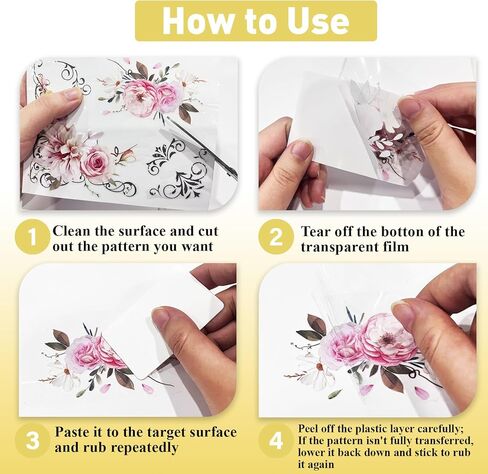 How to Use

1 Clean the surface and cut out the pattern you want

2 Tear off the botton of the transparent film

3 Paste it to the target surface and rub repeatedly

4 Peel off the plastic layer carefully; If the pattern isn't fully transferred, lower it back down and stick to rub it again