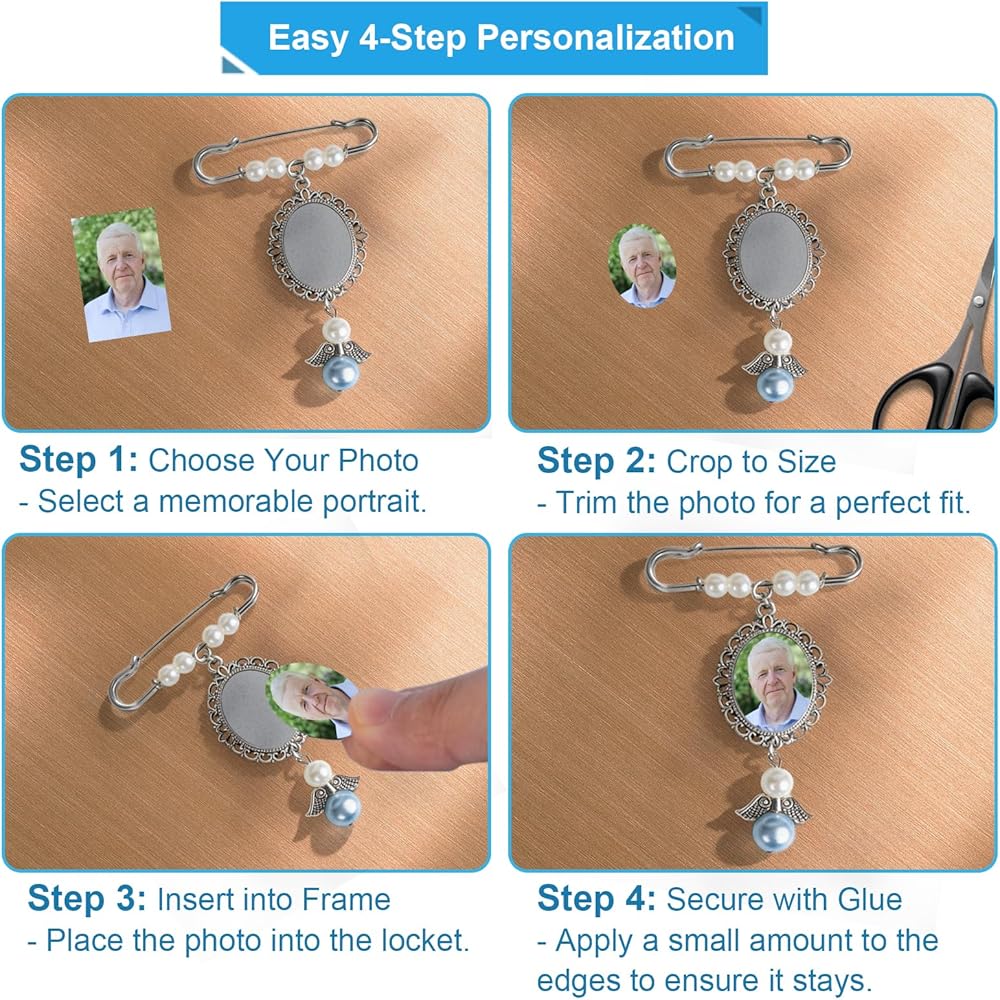 Easy 4-Step Personalization

Step 1: Choose Your Photo
- Select a memorable portrait.

Step 2: Crop to Size
- Trim the photo for a perfect fit.

Step 3: Insert into Frame
- Place the photo into the locket.

Step 4: Secure with Glue
- Apply a small amount to the edges to ensure it stays.