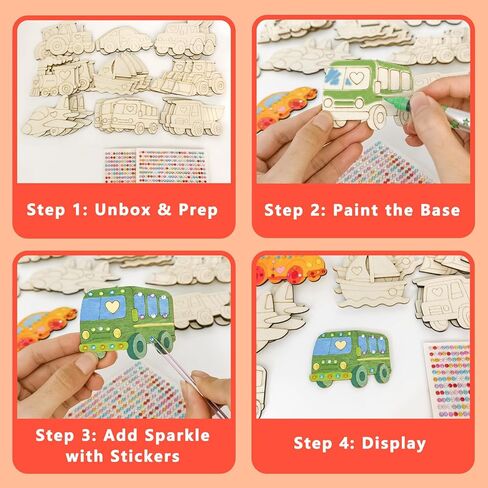 Step 1: Unbox & Prep

Step 2: Paint the Base

Step 3: Add Sparkle with Stickers

Step 4: Display