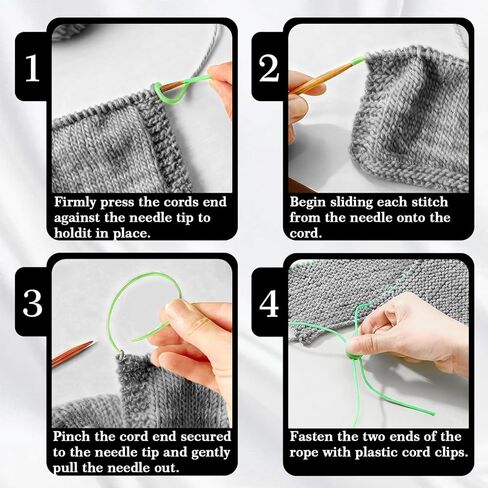 1

Firmly press the cords end against the needle tip to holdit in place.

2

Begin sliding each stitch from the needle onto the cord.

3

Pinch the cord end secured to the needle tip and gently pull the needle out.

4

Fasten the two ends of the rope with plastic cord clips.