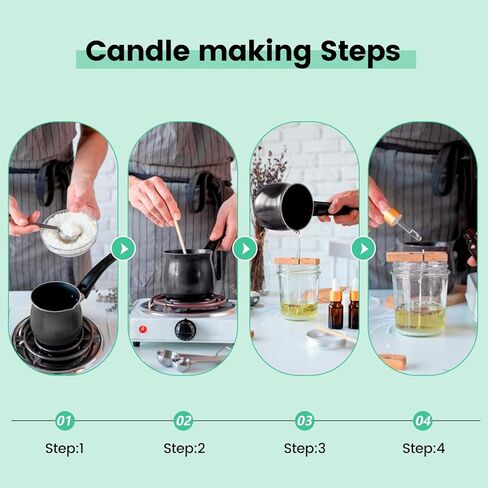 Candle making Steps

01

Step:1

02

Step:2

03

Step:3

04

Step:4