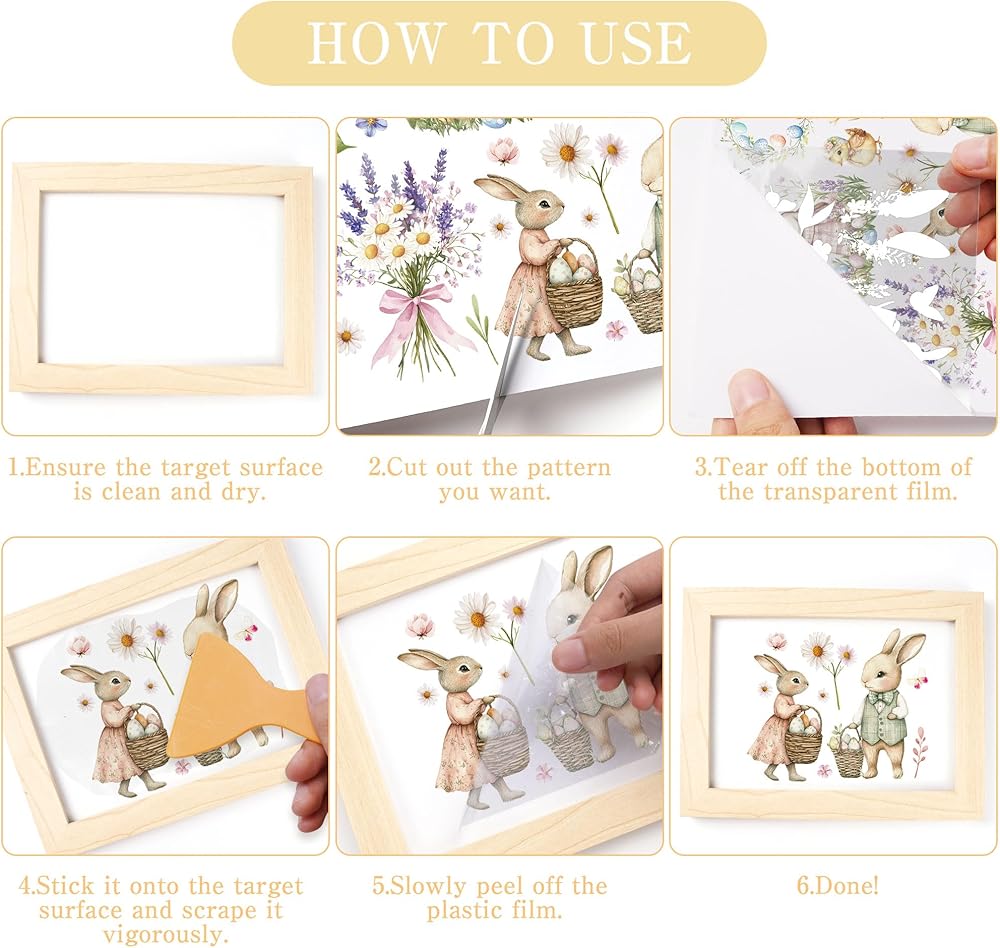 HOW TO USE

1.Ensure the target surface is clean and dry.

2.Cut out the pattern you want.

3.Tear off the bottom of the transparent film.

4.Stick it onto the target surface and scrape it vigorously.

5.Slowly peel off the plastic film.

6.Done!