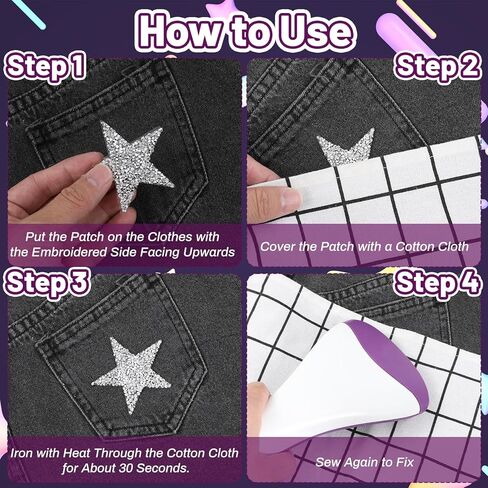 How to Use

Step 1

Put the Patch on the Clothes with the Embroidered Side Facing Upwards

Step 2

Cover the Patch with a Cotton Cloth

Step 3

Iron with Heat Through the Cotton Cloth for About 30 Seconds.

Step 4

Sew Again to Fix