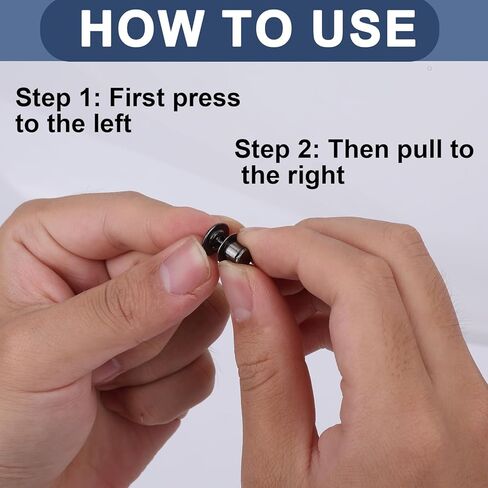 HOW TO USE

Step 1: First press to the left

Step 2: Then pull to the right