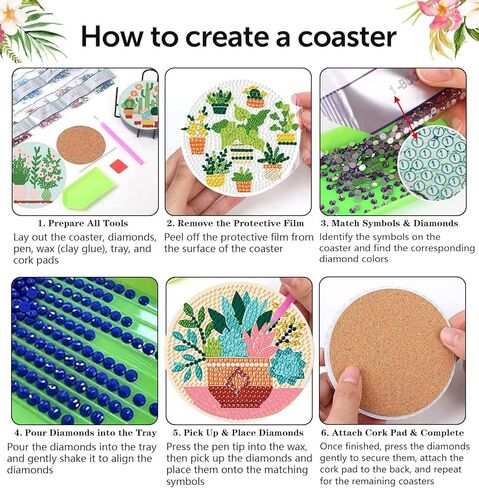 How to create a coaster

1. Prepare All Tools
Lay out the coaster, diamonds, pen, wax (clay glue), tray, and cork pads

2. Remove the Protective Film
Peel off the protective film from the surface of the coaster

3. Match Symbols & Diamonds
Identify the symbols on the coaster and find the corresponding diamond colors

4. Pour Diamonds into the Tray
Pour the diamonds into the tray and gently shake it to align the diamonds

5. Pick Up & Place Diamonds
Press the pen tip into the wax, then pick up the diamonds and place them onto the matching symbols

6. Attach Cork Pad & Complete
Once finished, press the diamonds gently to secure them, attach the cork pad to the back, and repeat for the remaining coasters