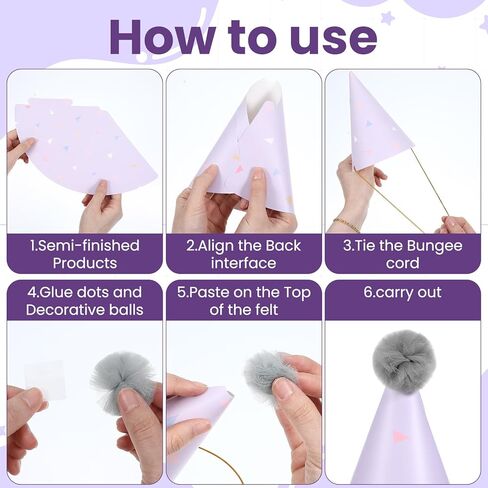 How to use

1.Semi-finished Products

2.Align the Back interface

3.Tie the Bungee cord

4.Glue dots and Decorative balls

5.Paste on the Top of the felt

6.carry out