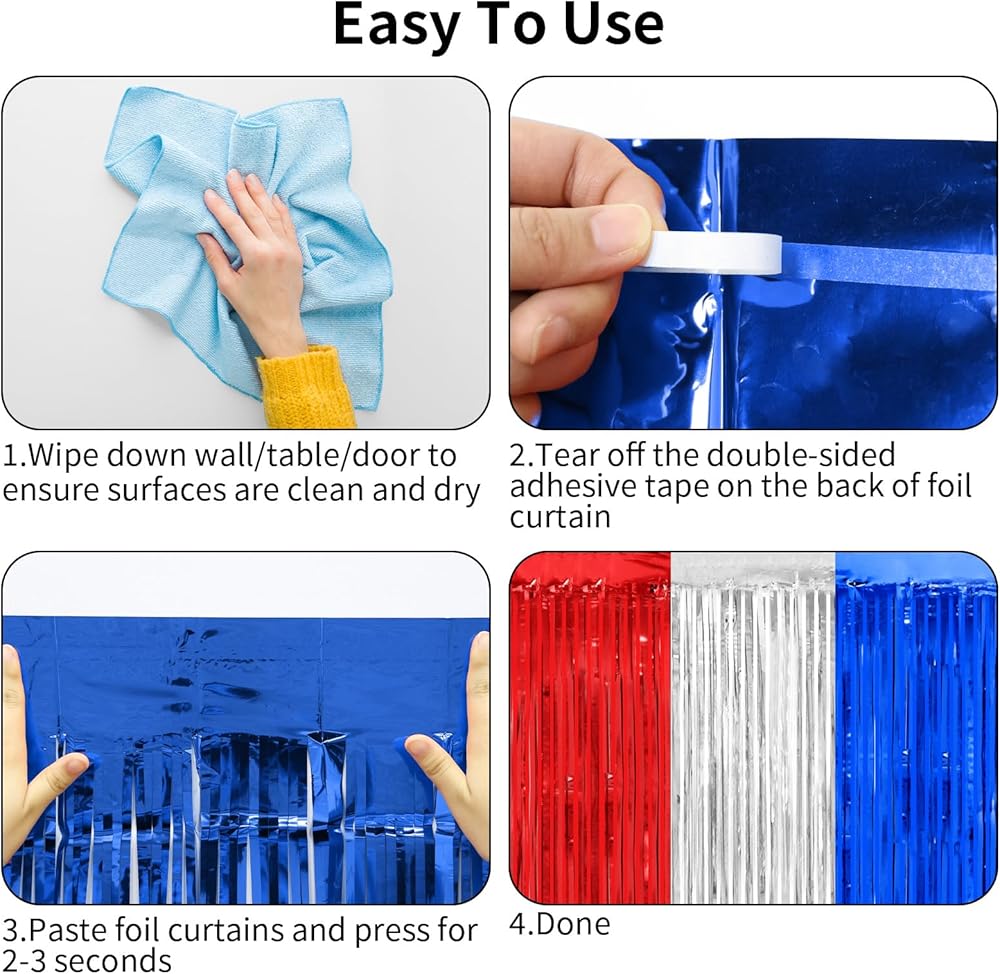 Easy To Use

1.Wipe down wall/table/door to ensure surfaces are clean and dry

2.Tear off the double-sided adhesive tape on the back of foil curtain

3.Paste foil curtains and press for 2-3 seconds

4.Done