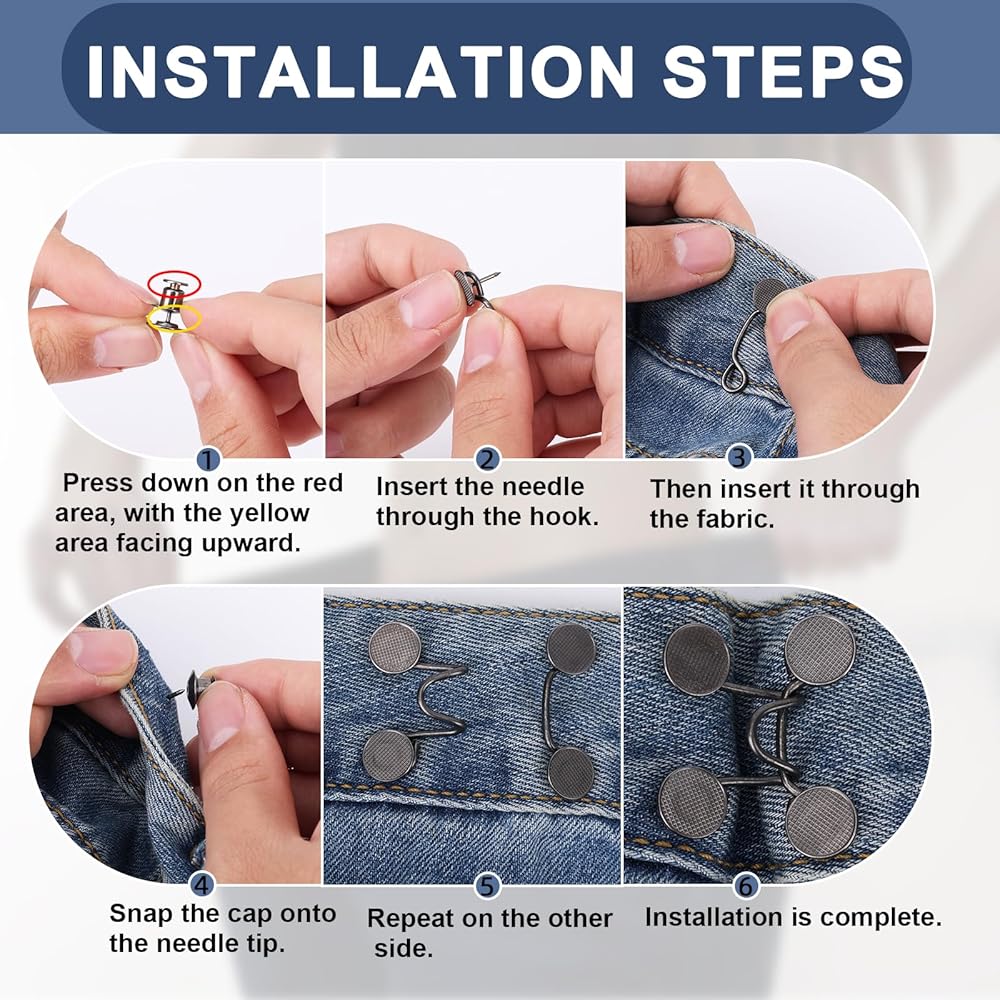 INSTALLATION STEPS

1
Press down on the red area, with the yellow area facing upward.

2
Insert the needle through the hook.

3
Then insert it through the fabric.

4
Snap the cap onto the needle tip.

5
Repeat on the other side.

6
Installation is complete.