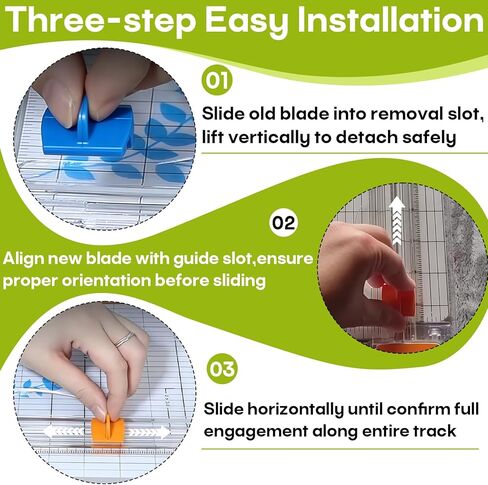 Three-step Easy Installation

01

Slide old blade into removal slot, lift vertically to detach safely

02

Align new blade with guide slot,ensure proper orientation before sliding

03

Slide horizontally until confirm full engagement along entire track