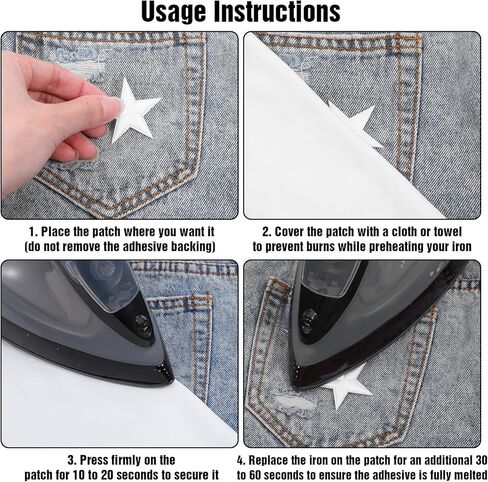 Usage Instructions

1. Place the patch where you want it (do not remove the adhesive backing)

2. Cover the patch with a cloth or towel to prevent burns while preheating your iron

3. Press firmly on the patch for 10 to 20 seconds to secure it

4. Replace the iron on the patch for an additional 30 to 60 seconds to ensure the adhesive is fully melted