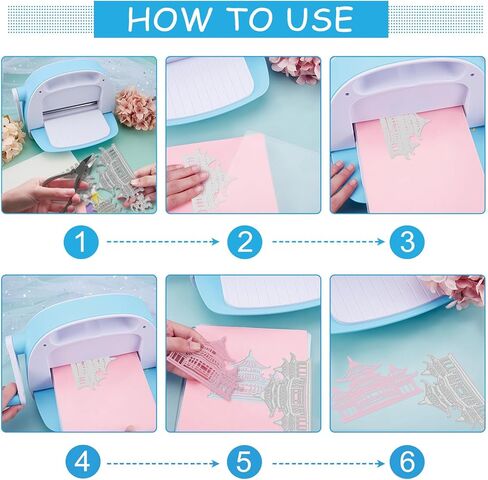 HOW TO USE

1

2

3

4

5

6