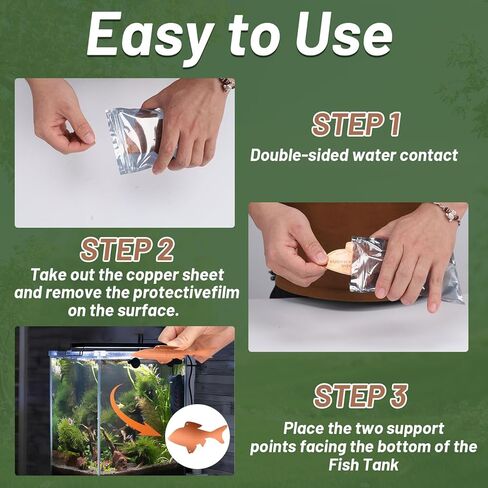 Easy to Use

STEP 1
Double-sided water contact

STEP 2
Take out the copper sheet and remove the protectivefilm on the surface.

STEP 3
Place the two support points facing the bottom of the Fish Tank