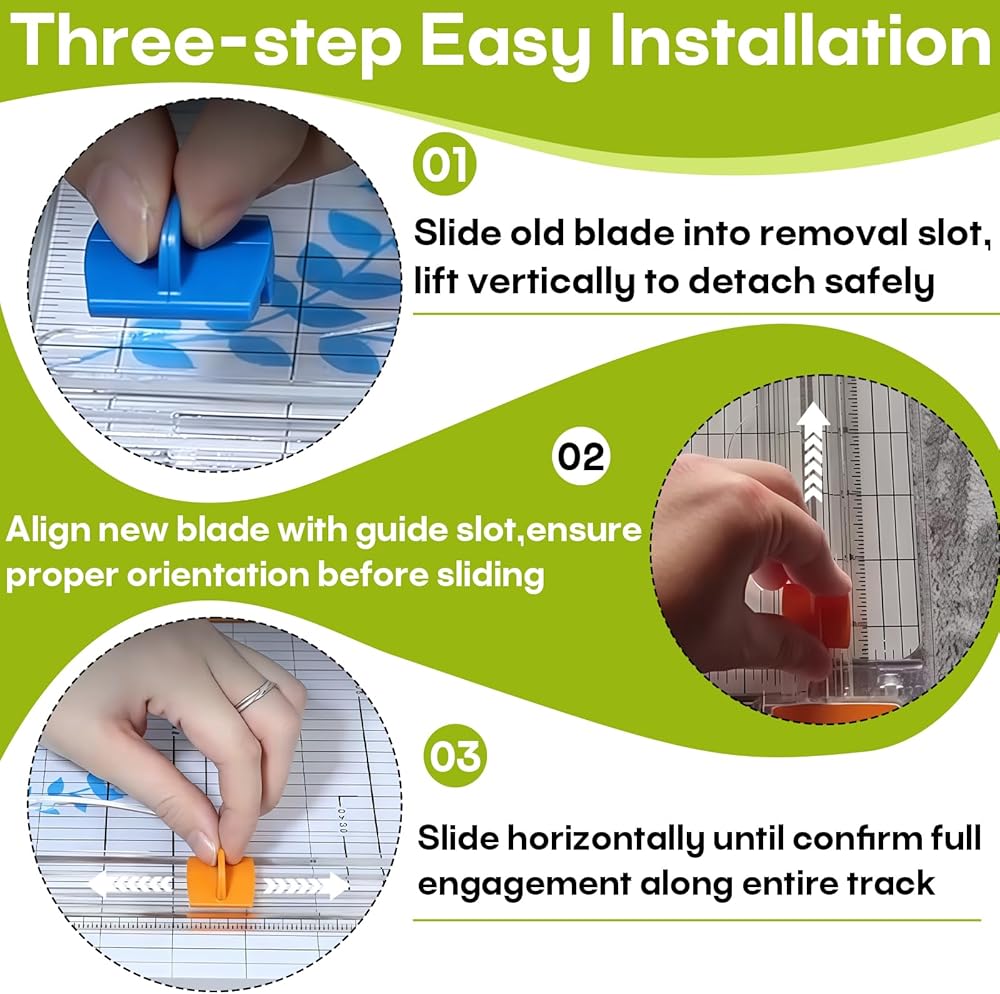 Three-step Easy Installation

01

Slide old blade into removal slot, lift vertically to detach safely

02

Align new blade with guide slot,ensure proper orientation before sliding

03

Slide horizontally until confirm full engagement along entire track