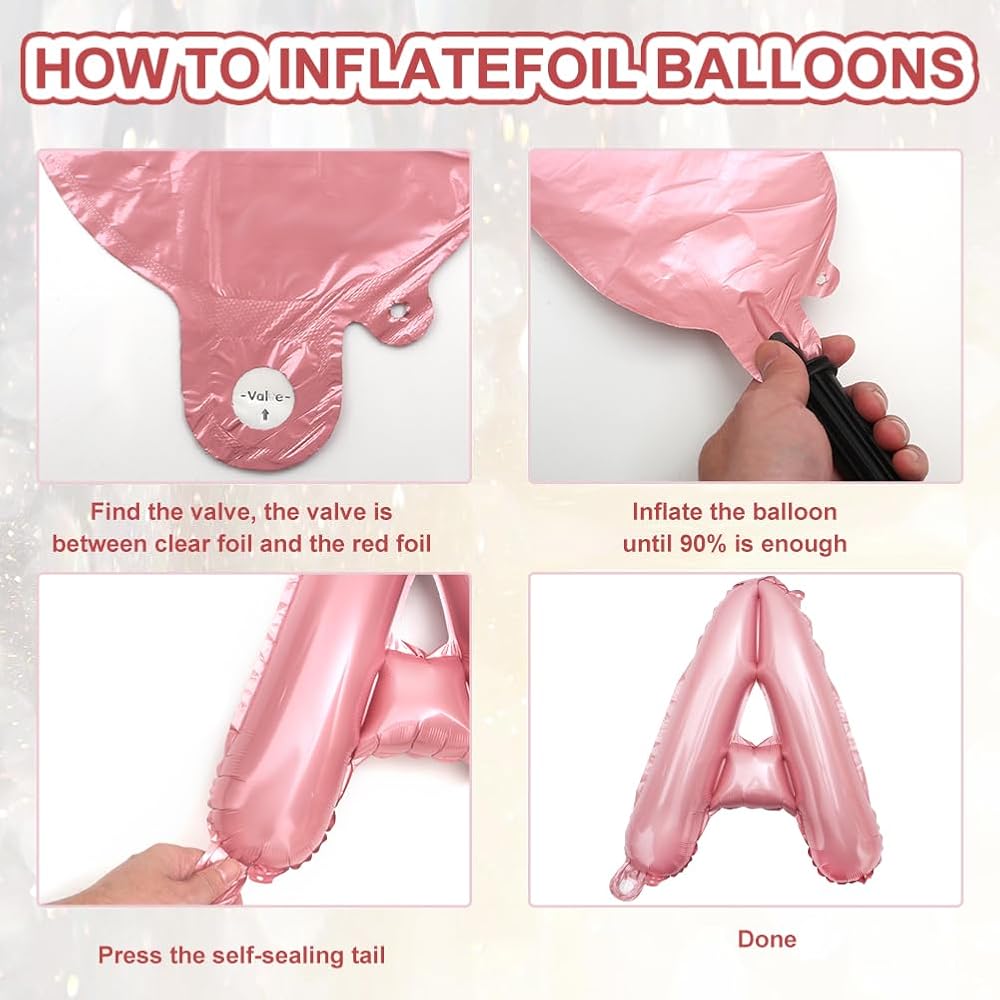 HOW TO INFLATEFOIL BALLOONS

-Valve-

Find the valve, the valve is between clear foil and the red foil

Inflate the balloon until 90% is enough

Press the self-sealing tail

Done