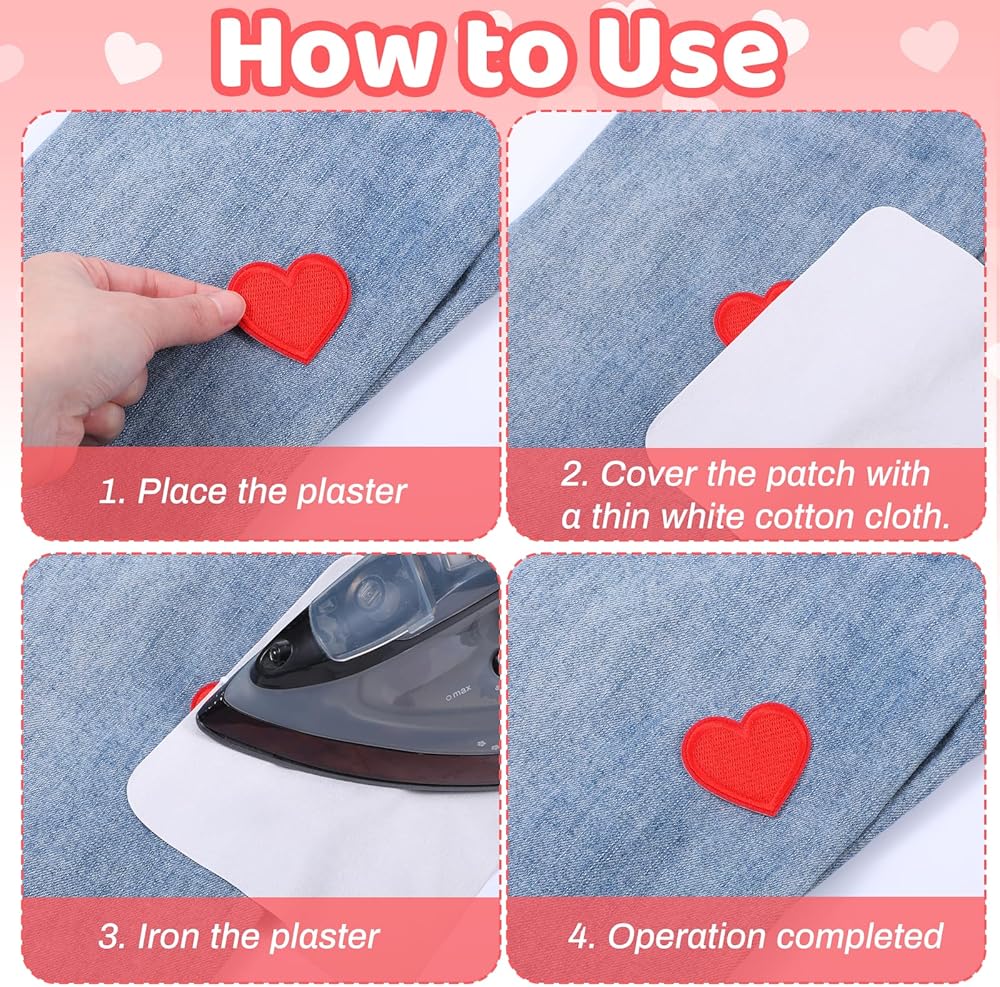 How to Use

1. Place the plaster

2. Cover the patch with a thin white cotton cloth.

max

3. Iron the plaster

4. Operation completed