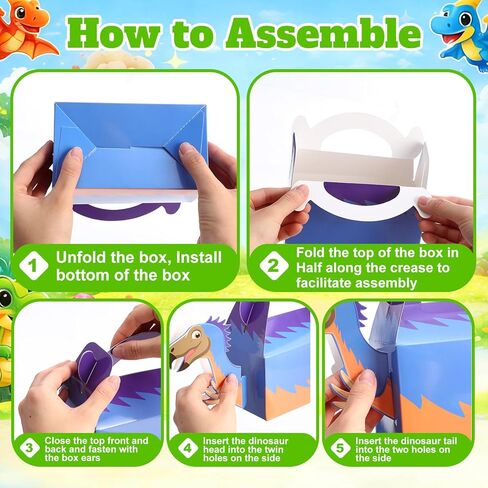 How to Assemble

1 Unfold the box, Install bottom of the box

2 Fold the top of the box in Half along the crease to facilitate assembly

3 Close the top front and back and fasten with the box ears

4 Insert the dinosaur head into the twin holes on the side

5 Insert the dinosaur tail into the two holes on the side