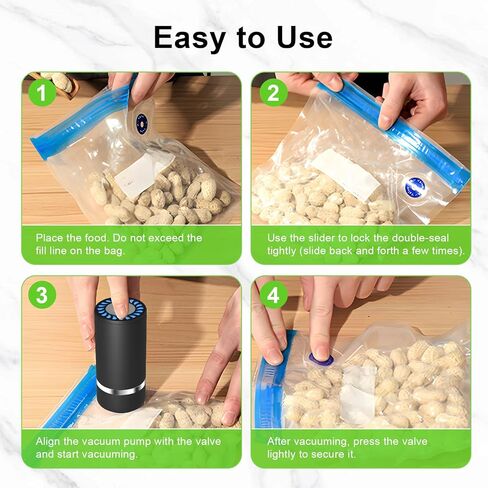 Easy to Use

1

Place the food. Do not exceed the fill line on the bag.

2

Use the slider to lock the double-seal tightly (slide back and forth a few times).

3

Align the vacuum pump with the valve and start vacuuming.

4

After vacuuming, press the valve lightly to secure it.