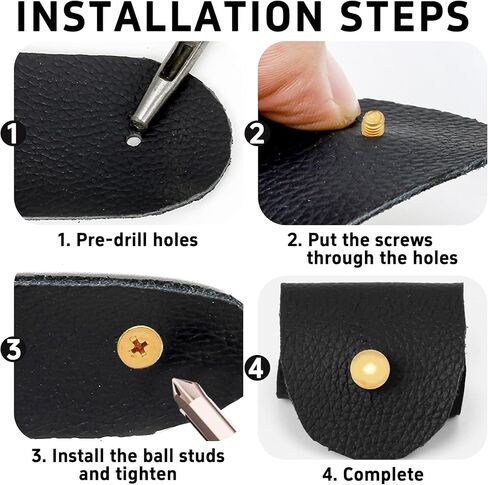 INSTALLATION STEPS

1

1. Pre-drill holes

2

2. Put the screws through the holes

3

3. Install the ball studs and tighten

4

4. Complete