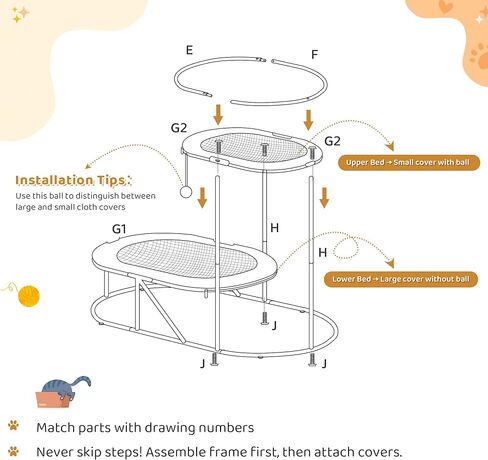 E

F

G2

G2

Upper Bed → Small cover with ball

Installation Tips:
Use this ball to distinguish between large and small cloth covers

G1

H

H

Lower Bed → Large cover without ball

J

J

J

Match parts with drawing numbers

Never skip steps! Assemble frame first, then attach covers.