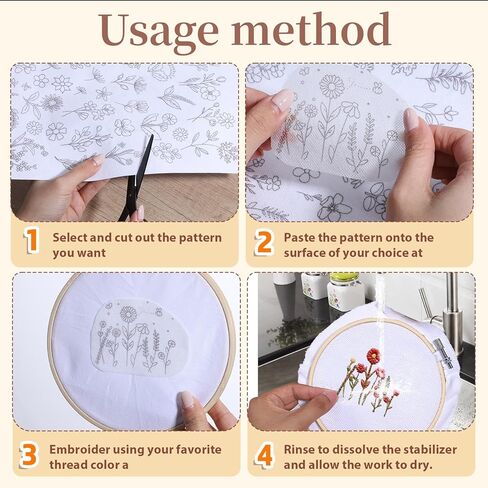 Usage method

1 Select and cut out the pattern you want

2 Paste the pattern onto the surface of your choice at

3 Embroider using your favorite thread color a

4 Rinse to dissolve the stabilizer and allow the work to dry.